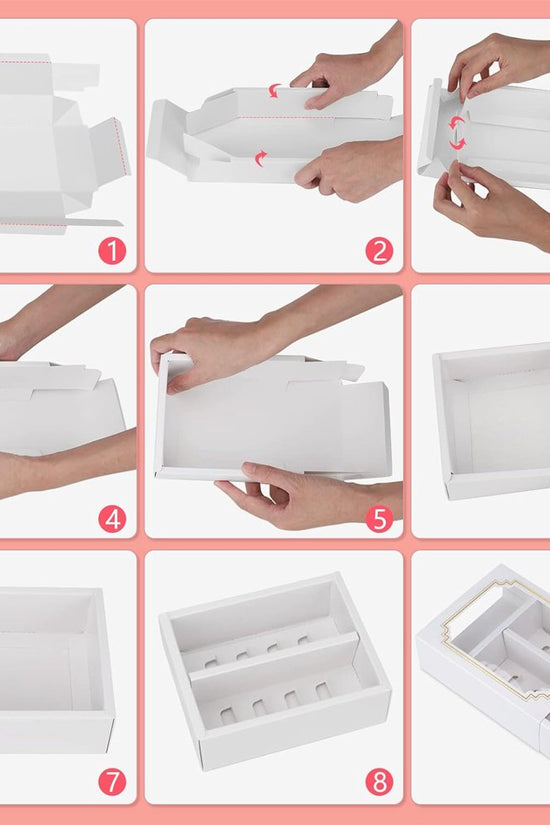 1
2
4
5
7
8