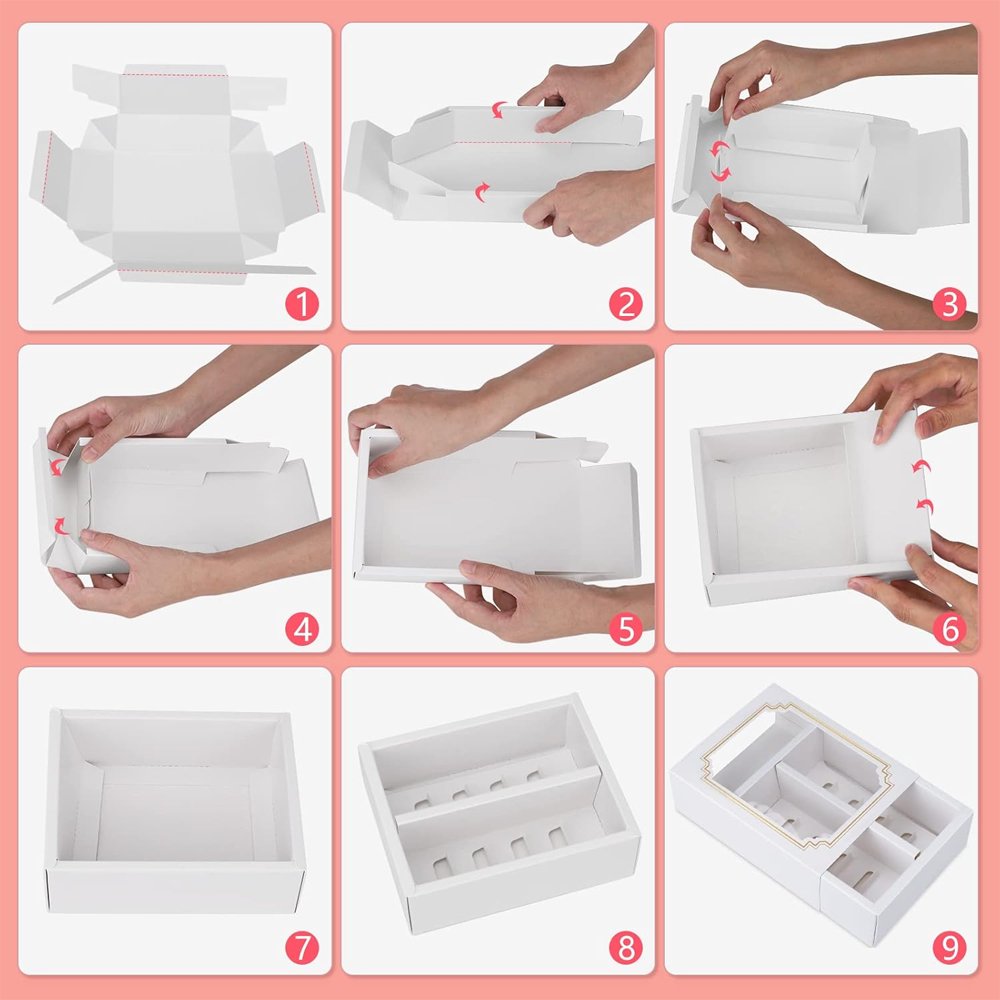 1
2
3
4
5
6
7
8
9